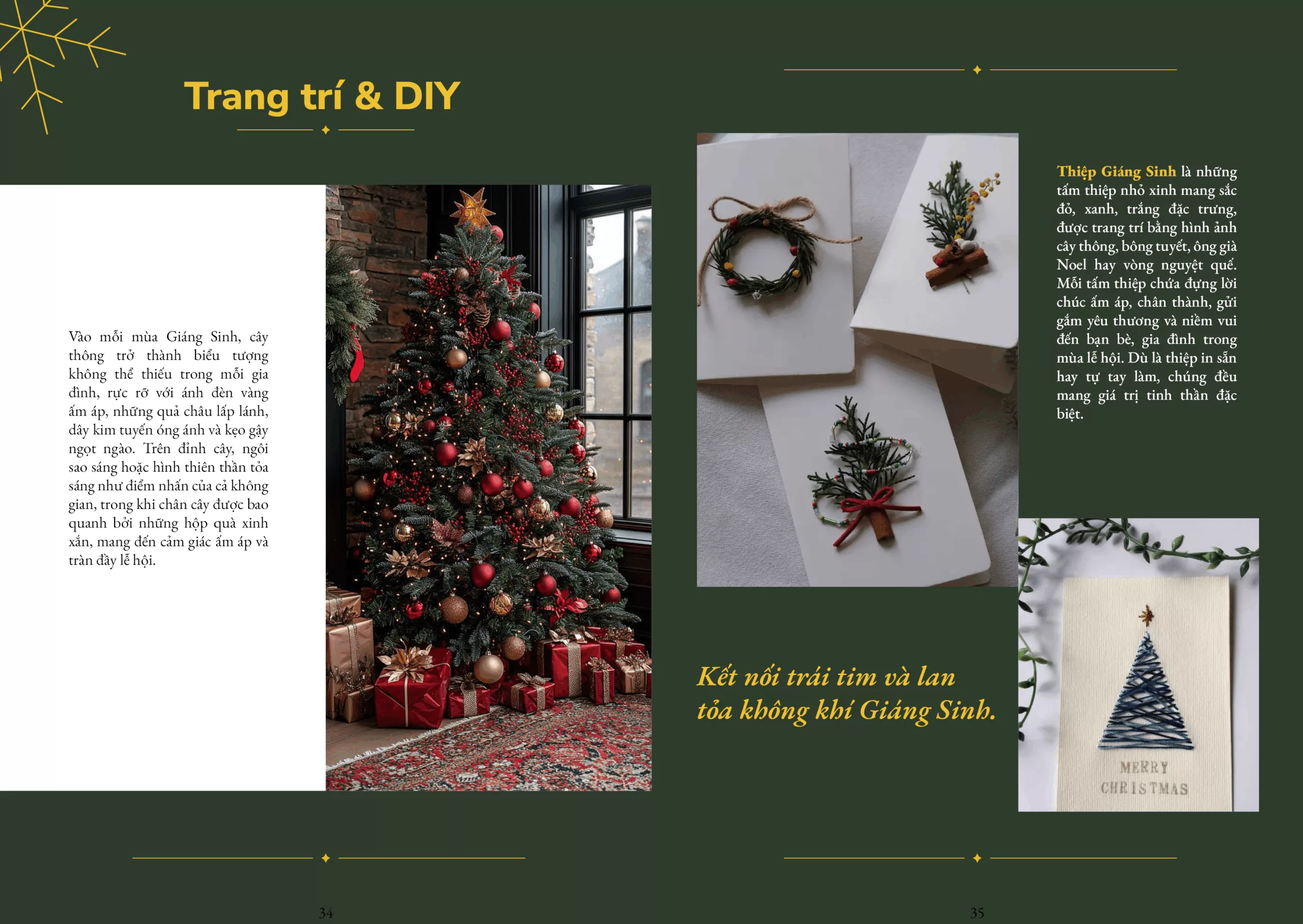 Trang trí & DIY

Vào mỗi mùa Giáng Sinh, cây thông trở thành biểu tượng không thể thiếu trong mỗi gia đình, rực rỡ với ánh đèn vàng ấm áp, những quả châu lấp lánh, dây kim tuyến óng ánh và kẹo gậy ngọt ngào. Trên đỉnh cây, ngôi sao sáng hoặc hình thiên thần tỏa sáng như điểm nhấn của cả không gian, trong khi chân cây được bao quanh bởi những hộp quà xinh xắn, mang đến cảm giác ấm áp và tràn đầy lễ hội.

34

Thiệp Giáng Sinh là những tấm thiệp nhỏ xinh mang sắc đỏ, xanh, trắng đặc trưng, được trang trí bằng hình ảnh cây thông, bông tuyết, ông già Noel hay vòng nguyệt quế. Mỗi tấm thiệp chứa đựng lời chúc ấm áp, chân thành, gửi gắm yêu thương và niềm vui đến bạn bè, gia đình trong mùa lễ hội. Dù là thiệp in sẵn hay tự tay làm, chúng đều mang giá trị tinh thần đặc biệt.

Kết nối trái tim và lan tỏa không khí Giáng Sinh.

MERRY CHRISTMAS

35